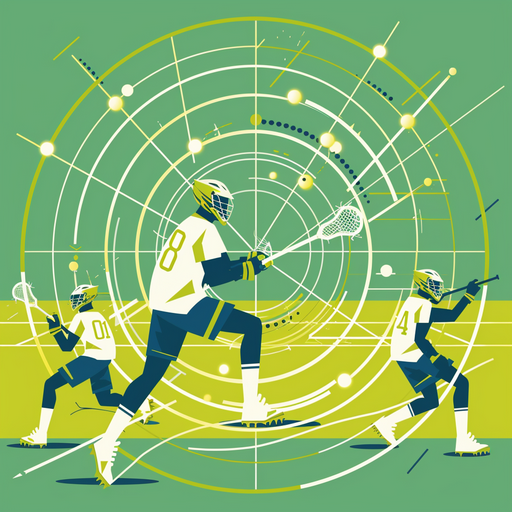 8

01

4